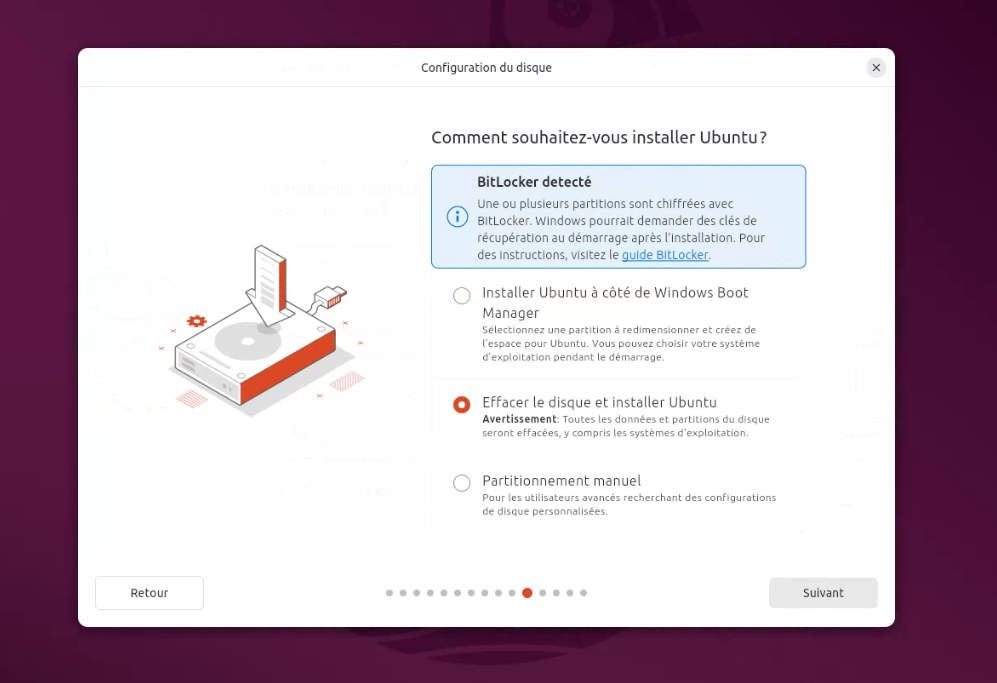 Configuration du disque

Comment souhaitez-vous installer Ubuntu ?

BitLocker detecté

Une ou plusieurs partitions sont chiffrées avec BitLocker. Windows pourrait demander des clés de récupération au démarrage après l'installation. Pour des instructions, visitez le guide BitLocker.

Installer Ubuntu à côté de Windows Boot Manager

Sélectionnez une partition à redimensionner et créez de l'espace pour Ubuntu. Vous pouvez choisir votre système d'exploitation pendant le démarrage.

Effacer le disque et installer Ubuntu

Avertissement: Toutes les données et partitions du disque seront effacées, y compris les systèmes d'exploitation.

Partitionnement manuel

Pour les utilisateurs avancés recherchant des configurations de disque personnalisées.

Retour

Suivant